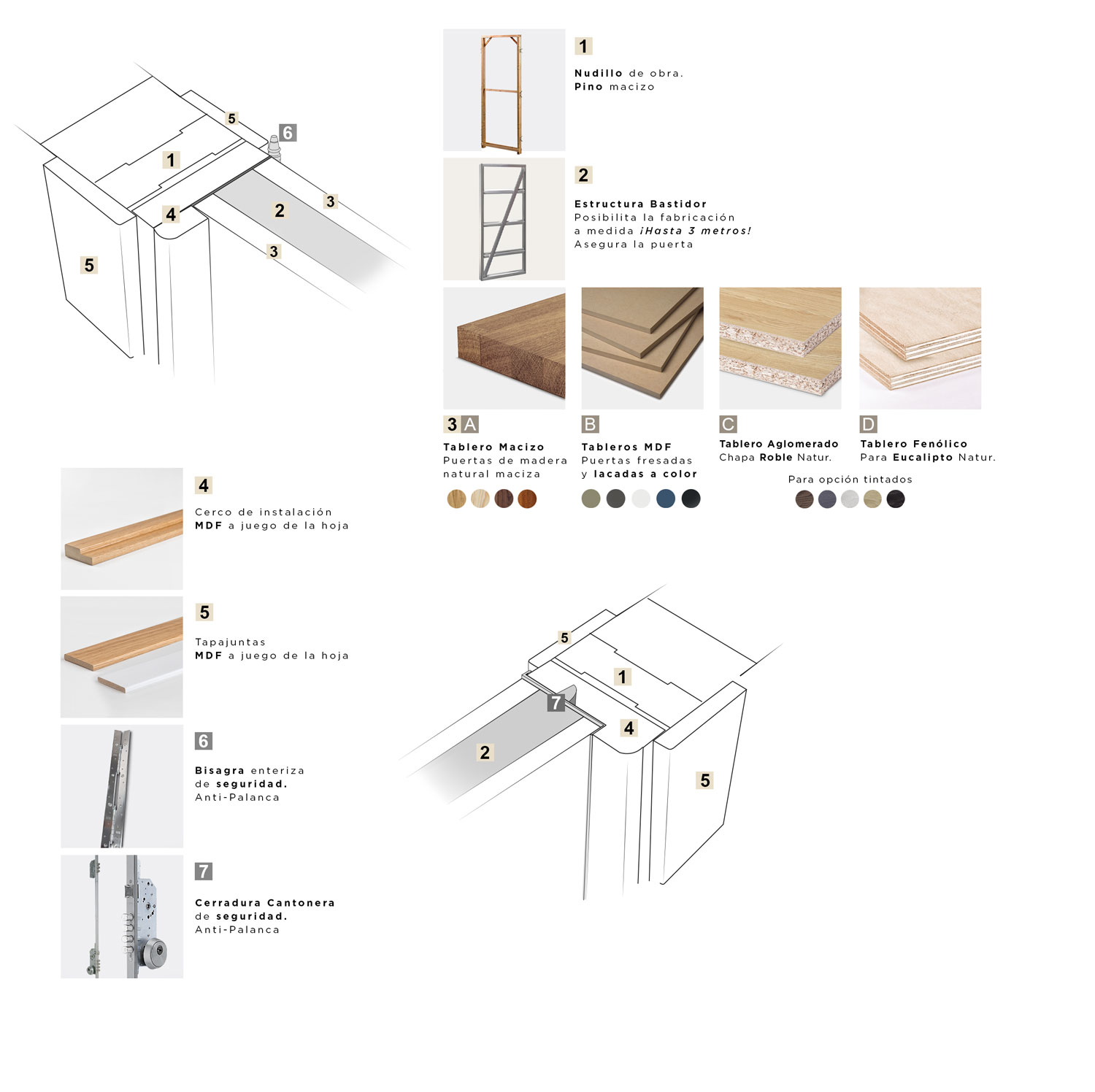 5
6
1
4
2
3
3
5

1
Nudillo de obra.
Pino macizo

2
Estructura Bastidor
Posibilita la fabricación a medida ¡Hasta 3 metros!
Asegura la puerta

3 A
Tablero Macizo
Puertas de madera natural maciza

B
Tableros MDF
Puertas fresadas y lacadas a color

C
Tablero Aglomerado
Chapa Roble Natur.

D
Tablero Fenólico
Para Eucalipto Natur.

Para opción tintados

4
Cerco de instalación
MDF a juego de la hoja

5
Tapajuntas
MDF a juego de la hoja

6
Bisagra enteriza de seguridad.
Anti-Palanca

7
Cerradura Cantonera de seguridad.
Anti-Palanca

5
1
7
4
2
5