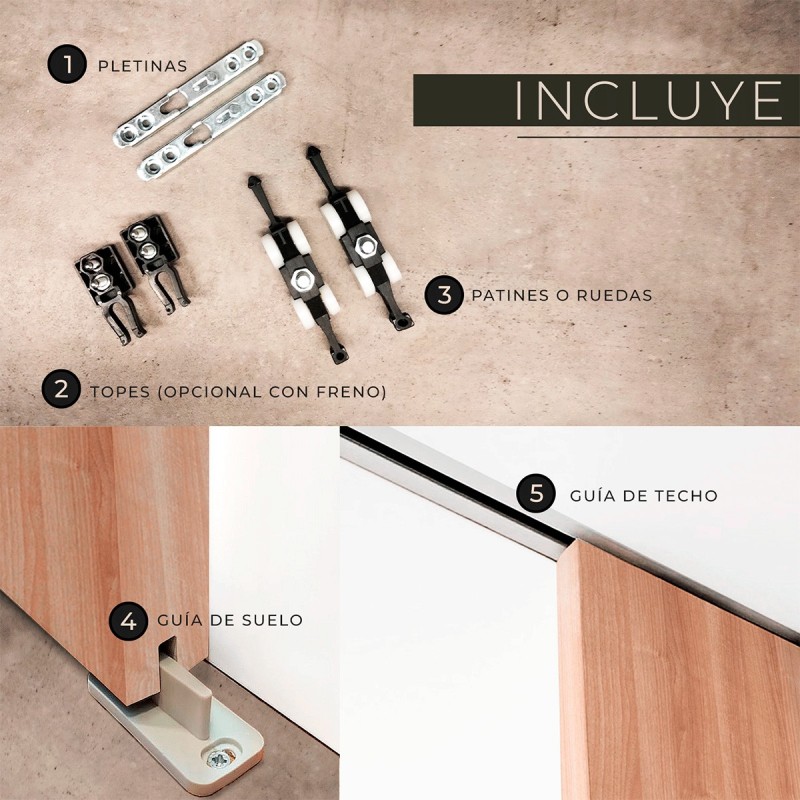 1 PLETINAS

INCLUYE

3 PATINES O RUEDAS

2 TOPES (OPCIONAL CON FRENO)

5 GUÍA DE TECHO

4 GUÍA DE SUELO